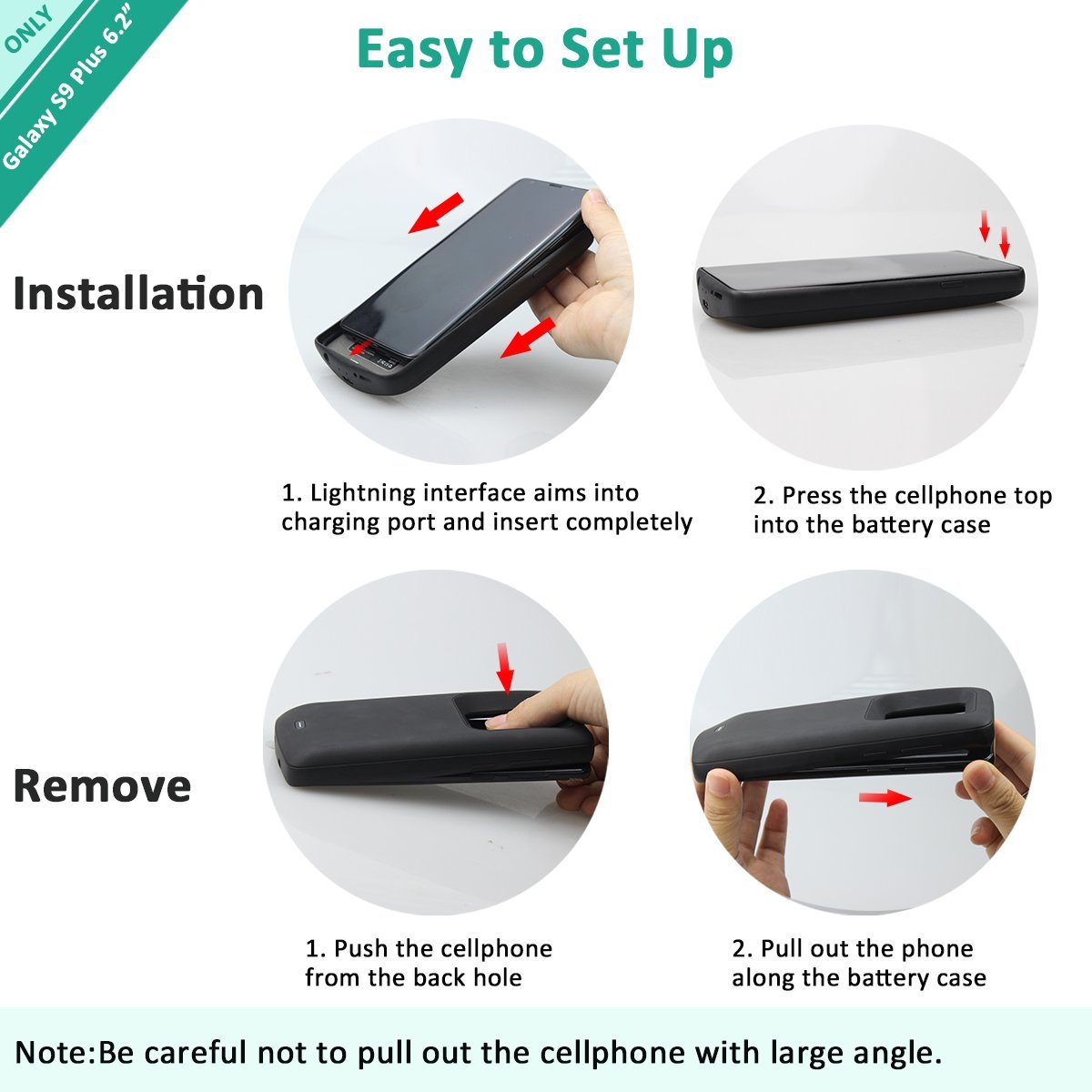 ONLY
Galaxy S9 Plus 6.2"

Easy to Set Up

Installation

1. Lightning interface aims into charging port and insert completely

2. Press the cellphone top into the battery case

Remove

1. Push the cellphone from the back hole

2. Pull out the phone along the battery case

Note:Be careful not to pull out the cellphone with large angle.